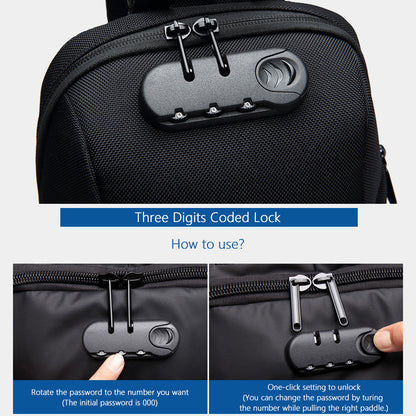 Three Digits Coded Lock

How to use?

Rotate the password to the number you want
(The initial password is 000)

One-click setting to unlock
(You can change the password by turing the number while pulling the right paddle.)