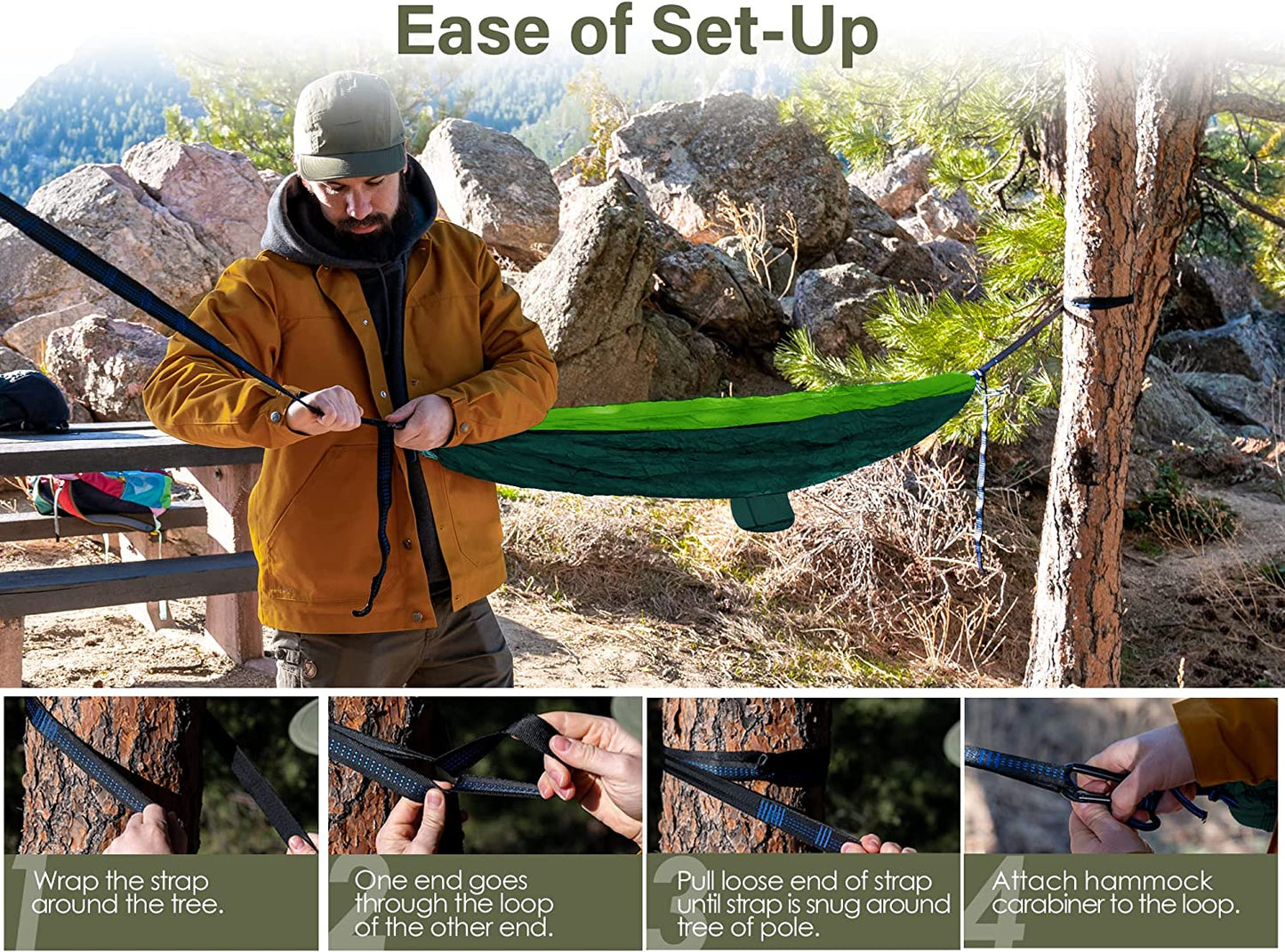 Ease of Set-Up

1 Wrap the strap around the tree.

2 One end goes through the loop of the other end.

3 Pull loose end of strap until strap is snug around tree of pole.

4 Attach hammock carabiner to the loop.