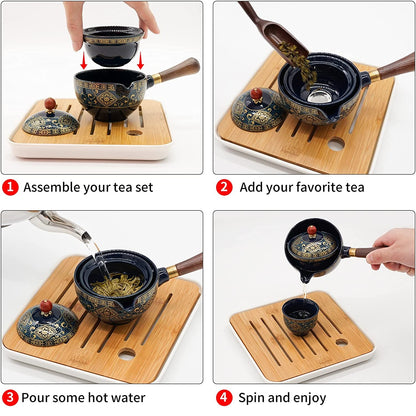 1 Assemble your tea set

2 Add your favorite tea

3 Pour some hot water

4 Spin and enjoy