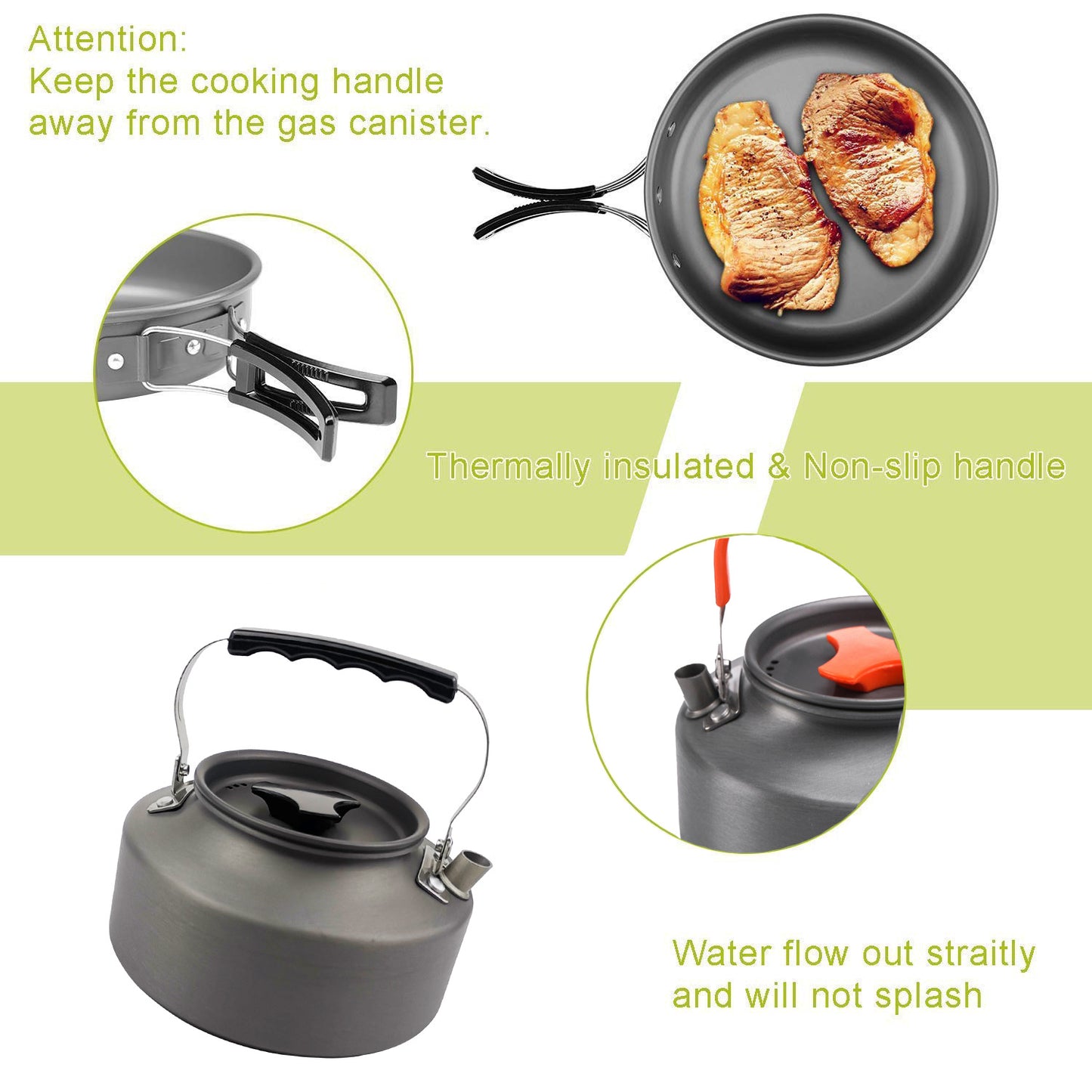 Attention:
Keep the cooking handle away from the gas canister.

Thermally insulated & Non-slip handle

Water flow out straitly and will not splash