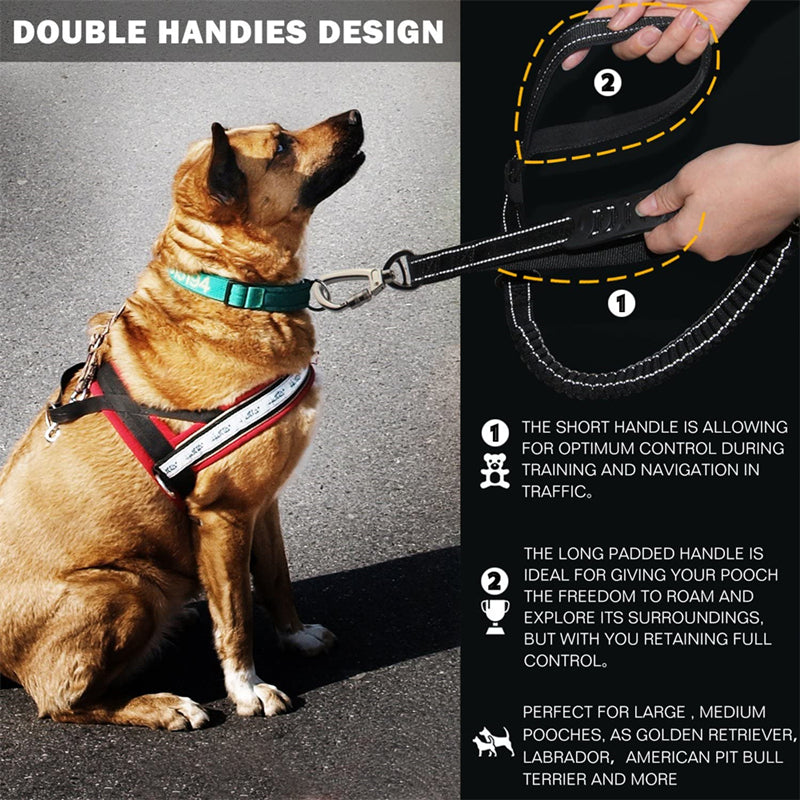 DOUBLE HANDIES DESIGN

2

1

1 THE SHORT HANDLE IS ALLOWING FOR OPTIMUM CONTROL DURING TRAINING AND NAVIGATION IN TRAFFIC。

2 THE LONG PADDED HANDLE IS IDEAL FOR GIVING YOUR POOCH THE FREEDOM TO ROAM AND EXPLORE ITS SURROUNDINGS, BUT WITH YOU RETAINING FULL CONTROL。

PERFECT FOR LARGE , MEDIUM POOCHES, AS GOLDEN RETRIEVER, LABRADOR, AMERICAN PIT BULL TERRIER AND MORE